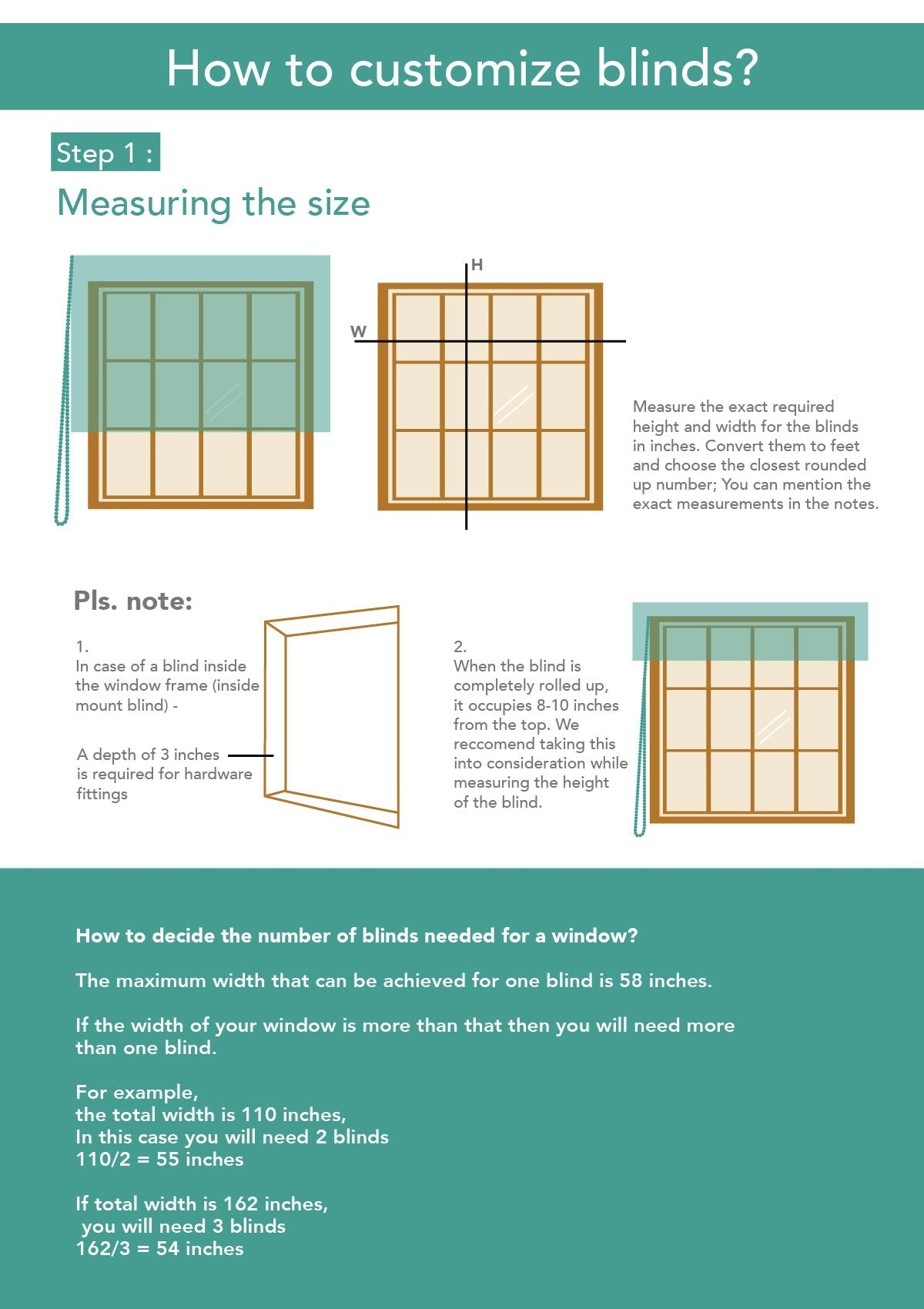 How to customize blinds?

Step 1 :

Measuring the size

H

W

Measure the exact required height and width for the blinds in inches. Convert them to feet and choose the closest rounded up number; You can mention the exact measurements in the notes.

Pls. note:

1.
In case of a blind inside the window frame (inside mount blind) -

A depth of 3 inches is required for hardware fittings

2.
When the blind is completely rolled up, it occupies 8-10 inches from the top. We reccomend taking this into consideration while measuring the height of the blind.

How to decide the number of blinds needed for a window?

The maximum width that can be achieved for one blind is 58 inches.

If the width of your window is more than that then you will need more than one blind.

For example,
the total width is 110 inches,
In this case you will need 2 blinds
110/2 = 55 inches

If total width is 162 inches,
you will need 3 blinds
162/3 = 54 inches