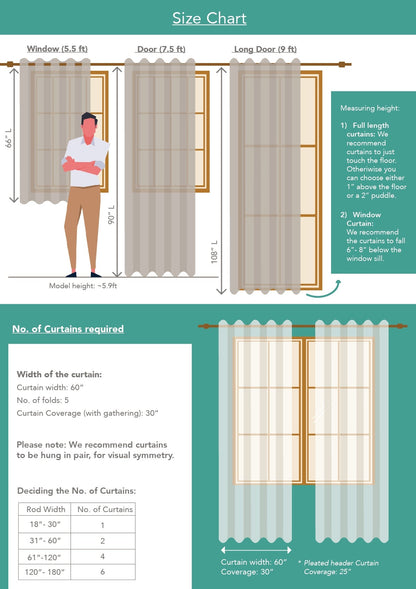 Size Chart

Window (5.5 ft)

Door (7.5 ft)

Long Door (9 ft)

66" L

90" L

108" L

Model height: ~5.9ft

Measuring height:

1) Full length curtains: We recommend curtains to just touch the floor. Otherwise you can choose either 1" above the floor or a 2" puddle.

2) Window Curtain: We recommend the curtains to fall 6"- 8" below the window sill.

No. of Curtains required

Width of the curtain:
Curtain width: 60"
No. of folds: 5
Curtain Coverage (with gathering): 30"

Please note: We recommend curtains to be hung in pair, for visual symmetry.

Deciding the No. of Curtains:

| Rod Width | No. of Curtains |
|---|---|
| 18"- 30" | 1 |
| 31"- 60" | 2 |
| 61"-120" | 4 |
| 120"- 180" | 6 |

Curtain width: 60"
Coverage: 30"

* Pleated header Curtain Coverage: 25"